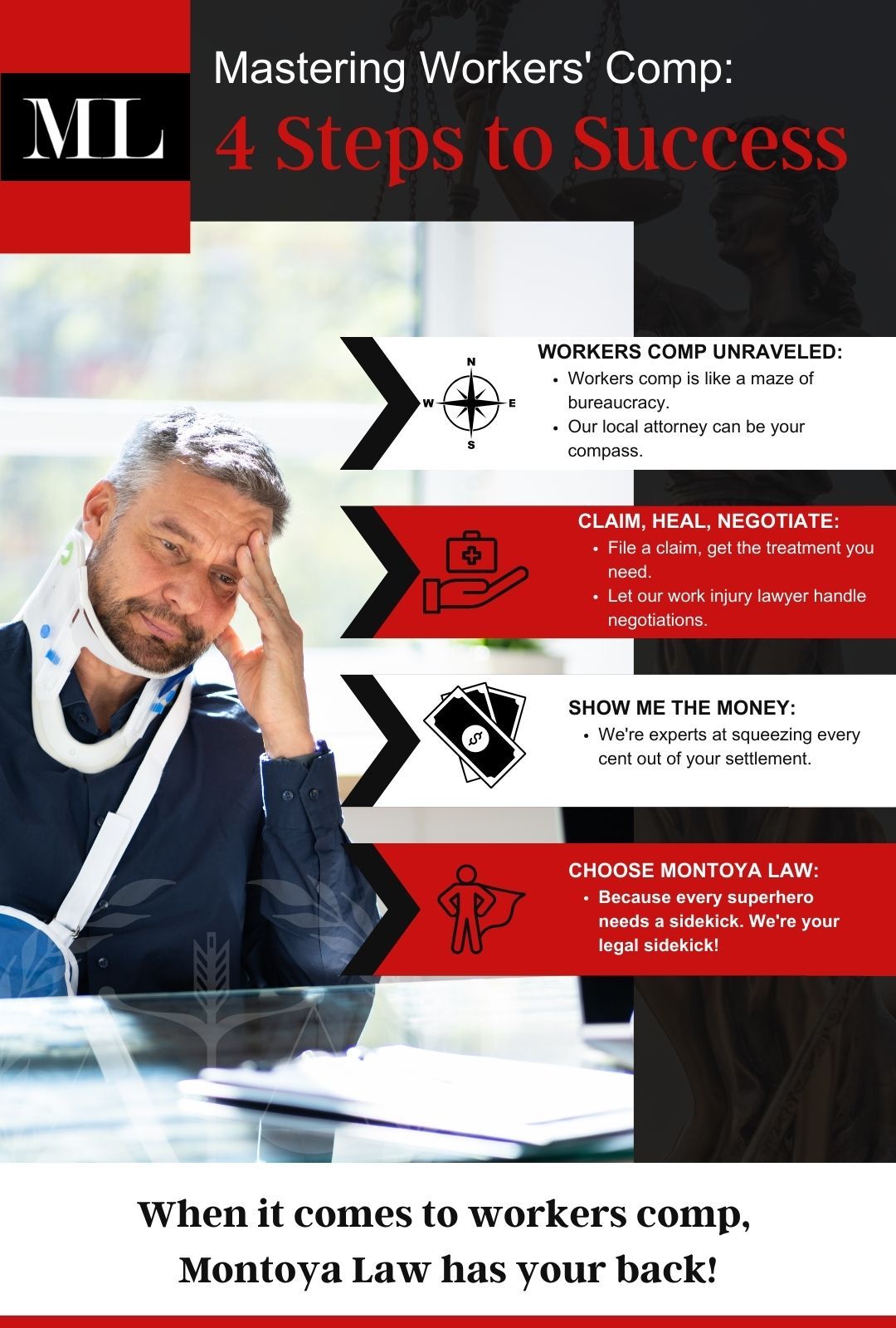 ML

Mastering Workers' Comp:

4 Steps to Success

N W E S

WORKERS COMP UNRAVELED:
• Workers comp is like a maze of bureaucracy.
• Our local attorney can be your compass.

CLAIM, HEAL, NEGOTIATE:
• File a claim, get the treatment you need.
• Let our work injury lawyer handle negotiations.

SHOW ME THE MONEY:
• We're experts at squeezing every cent out of your settlement.

CHOOSE MONTOYA LAW:
• Because every superhero needs a sidekick. We're your legal sidekick!

When it comes to workers comp, Montoya Law has your back!